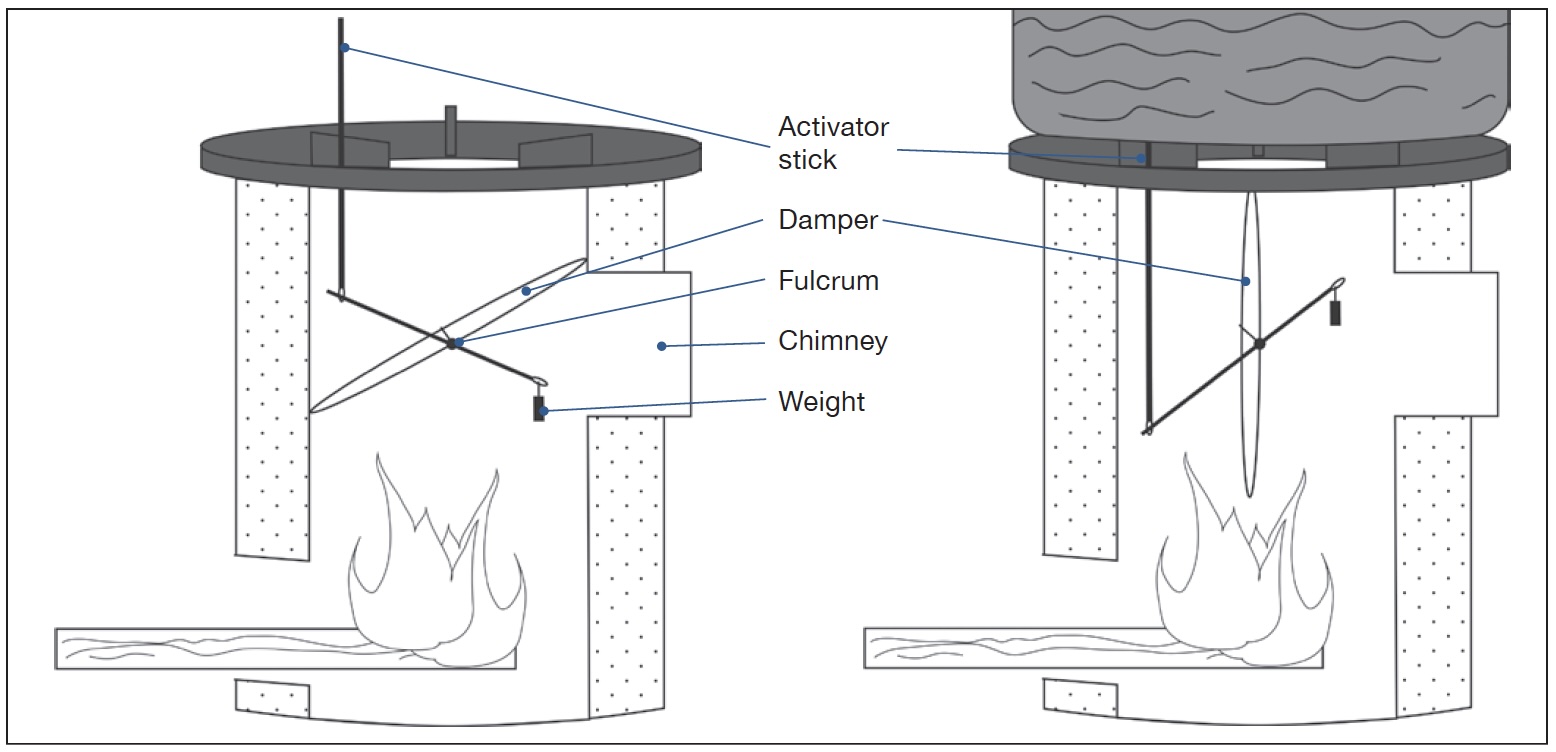 Activator stick

Damper

Fulcrum

Chimney

Weight